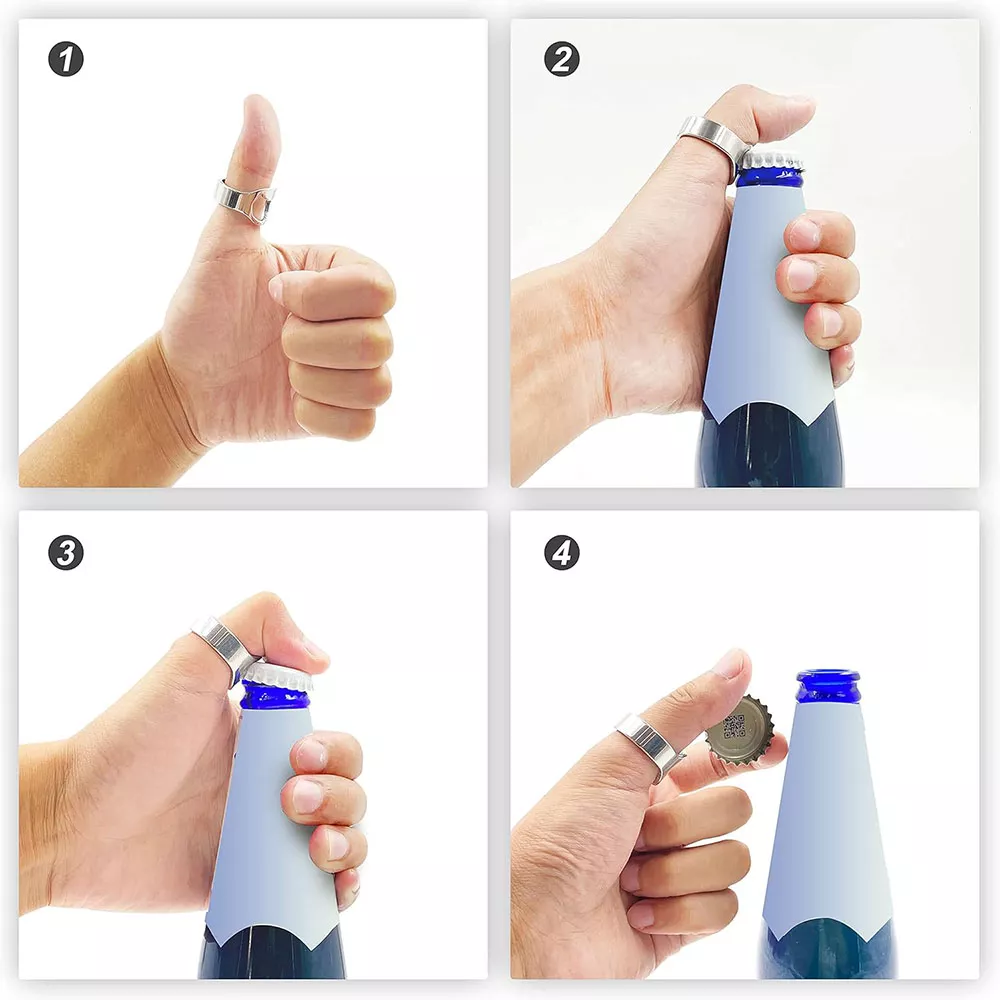 1

2

3

4